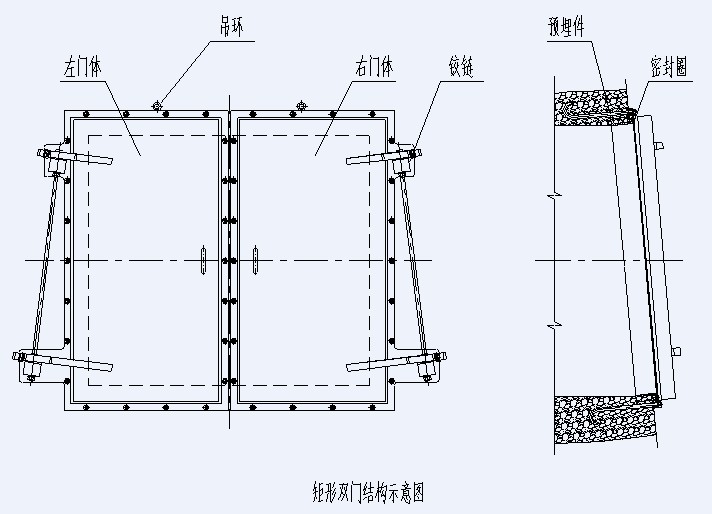 吊环
左门体
右门体
铰链
预埋件
密封圈
矩形双门结构示意图